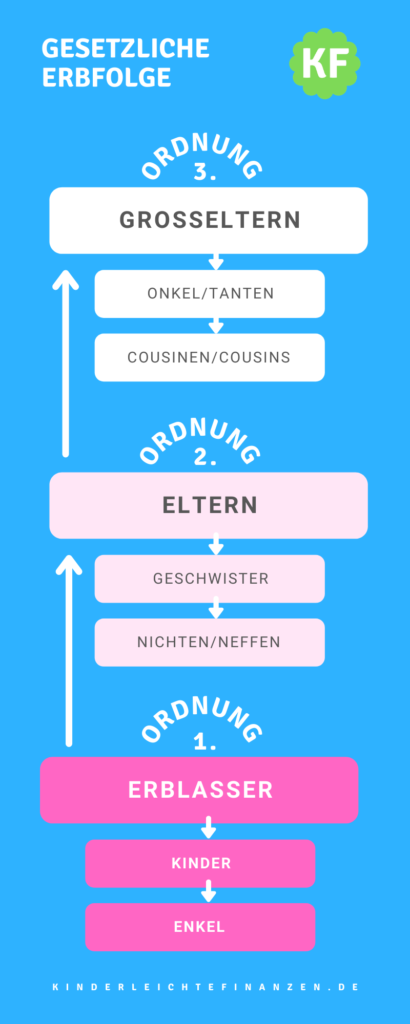 GESETZLICHE ERBFOLGE

KF

ORDNUNG 3.

GROSSELTERN

ONKEL/TANTEN

COUSINEN/COUSINS

ORDNUNG 2.

ELTERN

GESCHWISTER

NICHTEN/NEFFEN

ORDNUNG 1.

ERBLASSER

KINDER

ENKEL

KINDERLEICHTEFINANZEN.DE